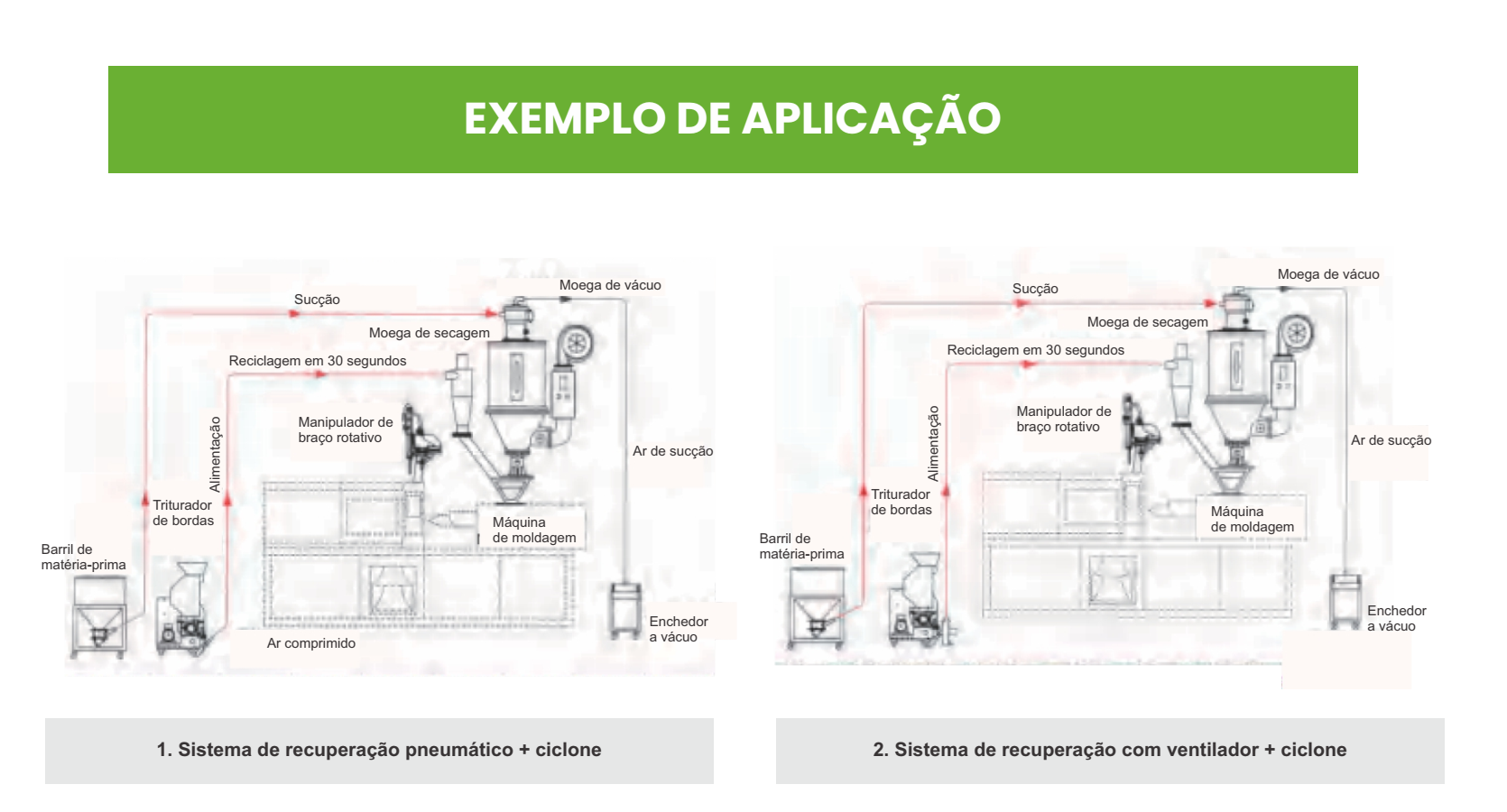 EXEMPLO DE APLICAÇÃO

Moega de vácuo
Sucção
Moega de secagem
Reciclagem em 30 segundos
Manipulador de braço rotativo
Alimentação
Ar de sucção
Triturador de bordas
Máquina de moldagem
Barril de matéria-prima
Enchedor a vácuo
Ar comprimido

1. Sistema de recuperação pneumático + ciclone

Moega de vácuo
Sucção
Moega de secagem
Reciclagem em 30 segundos
Manipulador de braço rotativo
Alimentação
Ar de sucção
Triturador de bordas
Máquina de moldagem
Barril de matéria-prima
Enchedor a vácuo

2. Sistema de recuperação com ventilador + ciclone